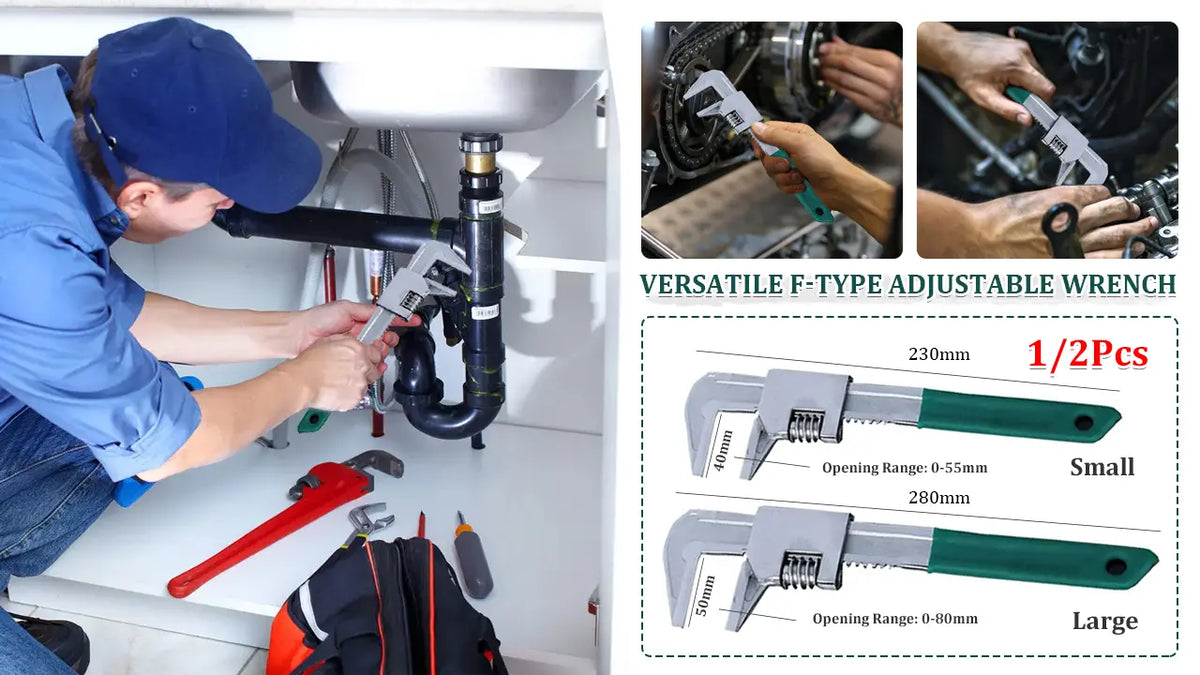 VERSATILE F-TYPE ADJUSTABLE WRENCH

230mm
1/2Pcs
40mm
Opening Range: 0-55mm
Small

280mm
50mm
Opening Range: 0-80mm
Large