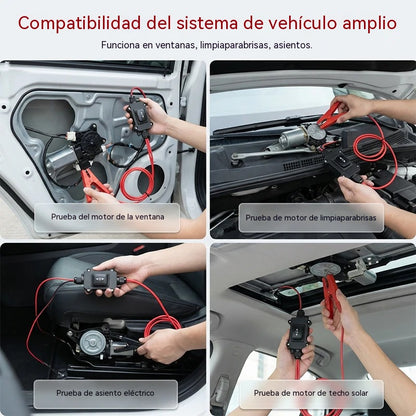 Compatibilidad del sistema de vehículo amplio

Funciona en ventanas, limpiaparabrisas, asientos.

Prueba del motor de la ventana

Prueba de motor de limpiaparabrisas

Prueba de asiento eléctrico

Prueba de motor de techo solar