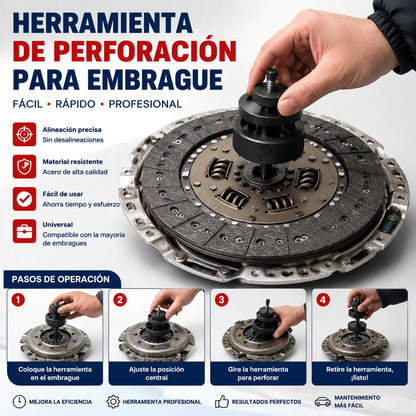 HERRAMIENTA
DE PERFORACIÓN
PARA EMBRAGUE

FÁCIL • RÁPIDO • PROFESIONAL

Alineación precisa
Sin desalineaciones

Material resistente
Acero de alta calidad

Fácil de usar
Ahorra tiempo y esfuerzo

Universal
Compatible con la mayoría de embragues

PASOS DE OPERACIÓN

1
Coloque la herramienta en el embrague

2
Ajuste la posición central

3
Gire la herramienta para perforar

4
Retire la herramienta, ¡listo!

MEJORA LA EFICIENCIA

HERRAMIENTA PROFESIONAL

RESULTADOS PERFECTOS

MANTENIMIENTO MÁS FÁCIL