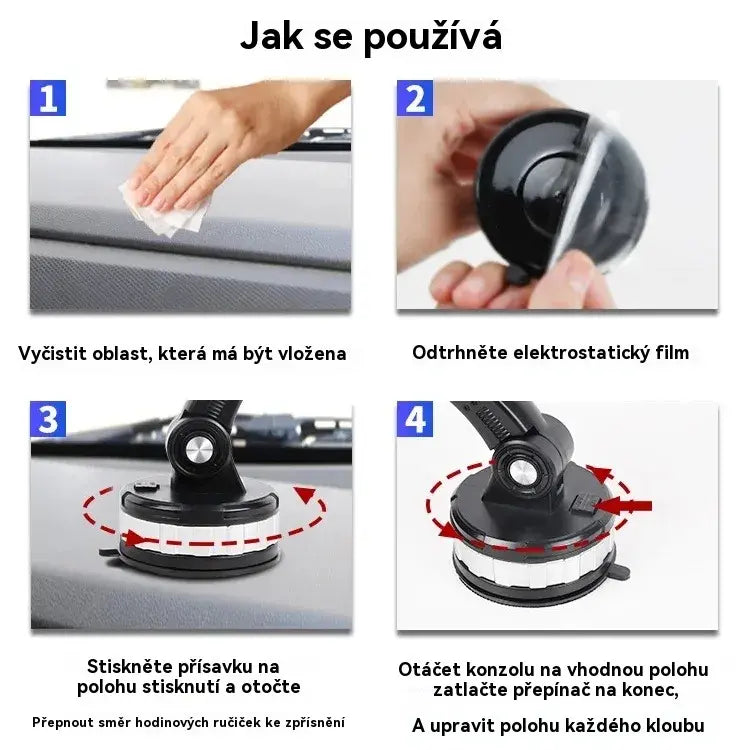 Jak se používá

1

Vyčistit oblast, která má být vložena

2

Odtrhněte elektrostatický film

3

Stiskněte přísavku na polohu stisknutí a otočte

Přepnout směr hodinových ručiček ke zpřísnění

4

Otáčet konzolu na vhodnou polohu zatlačte přepínač na konec,

A upravit polohu každého kloubu