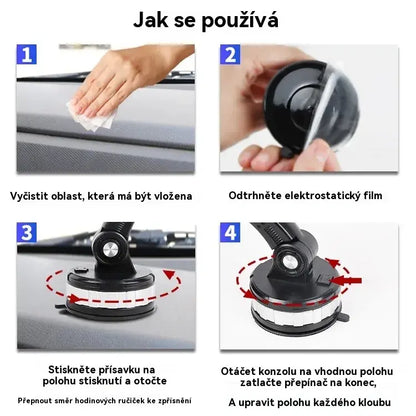 Jak se používá

1

Vyčistit oblast, která má být vložena

2

Odtrhněte elektrostatický film

3

Stiskněte přísavku na polohu stisknutí a otočte

Přepnout směr hodinových ručiček ke zpřísnění

4

Otáčet konzolu na vhodnou polohu zatlačte přepínač na konec,

A upravit polohu každého kloubu